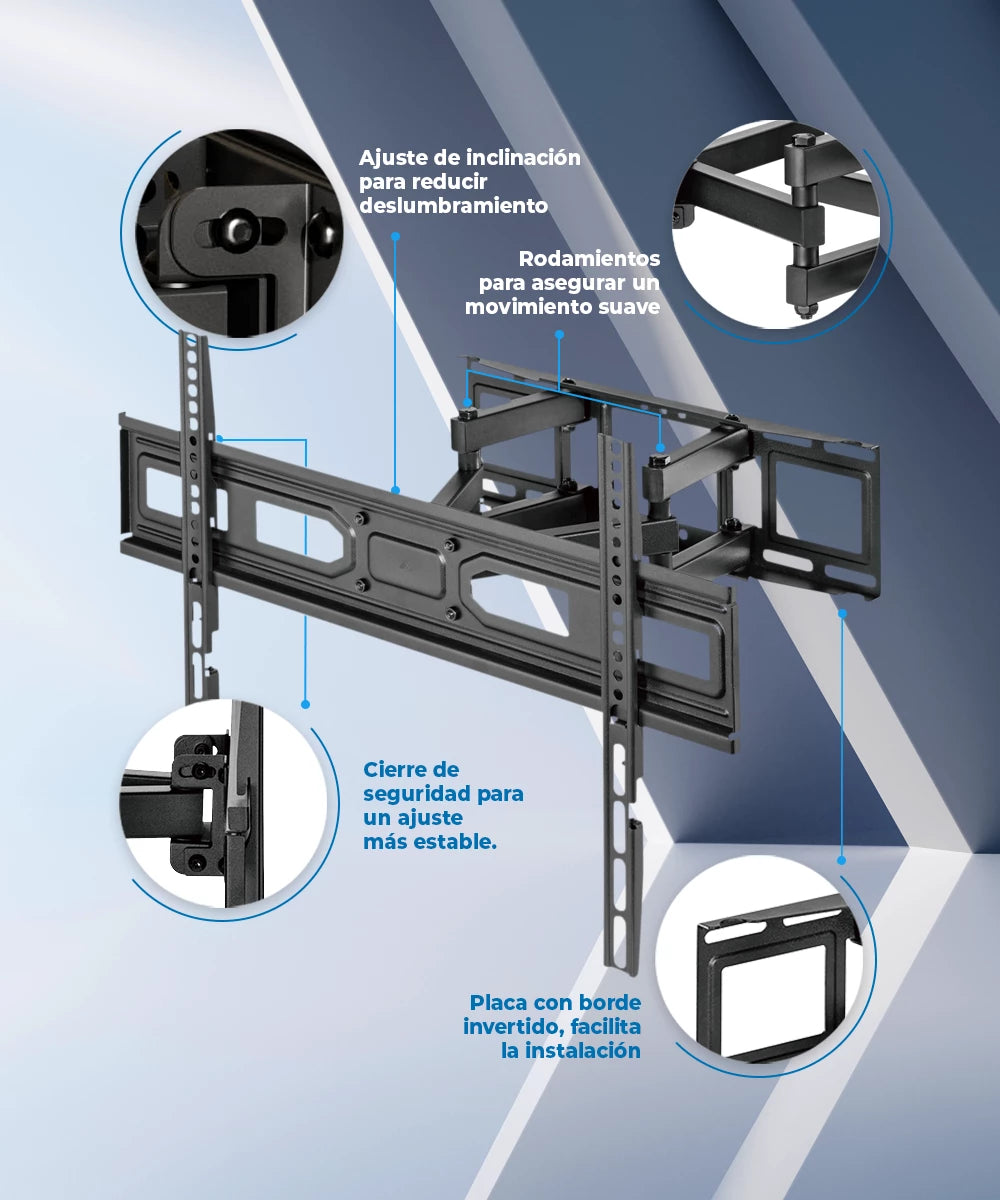 Ajuste de inclinación para reducir deslumbramiento

Rodamientos para asegurar un movimiento suave

Cierre de seguridad para un ajuste más estable.

Placa con borde invertido, facilita la instalación